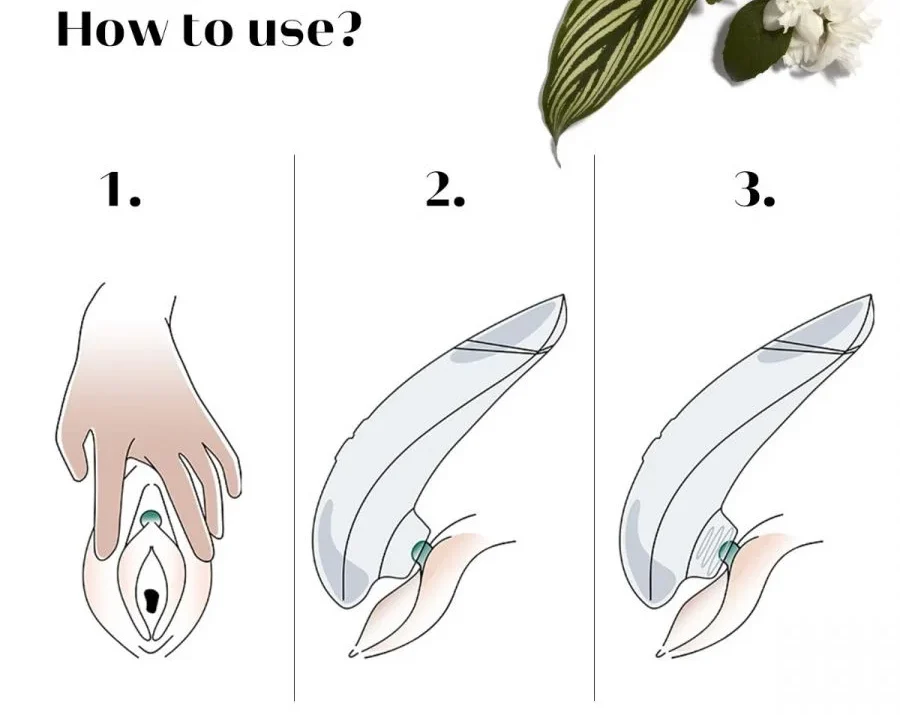 How to use?

1.

2.

3.